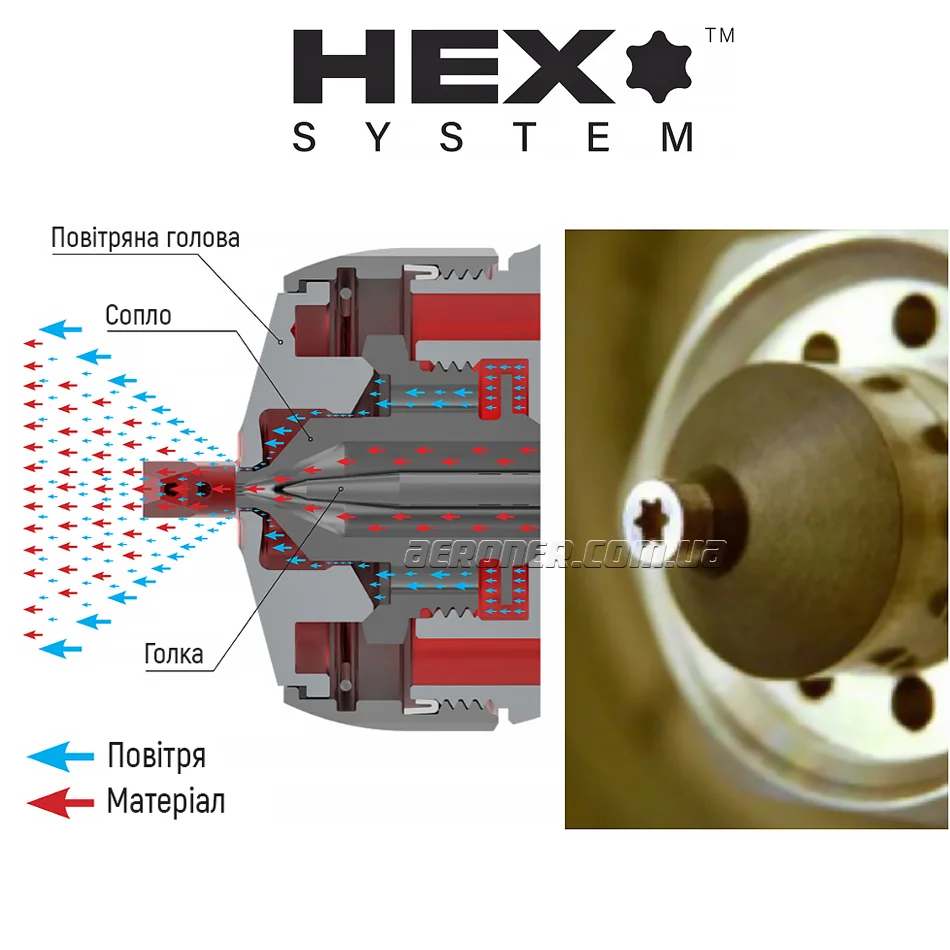 HEX™
SYSTEM

Повітряна голова

Сопло

Голка

aeroner.com.ua

Повітря

Матеріал