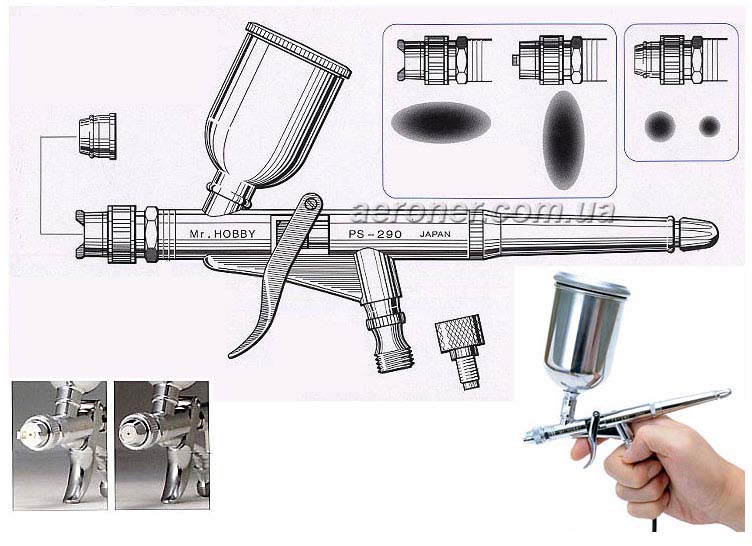 aeroner.com.ua

Mr. HOBBY PS-290 JAPAN